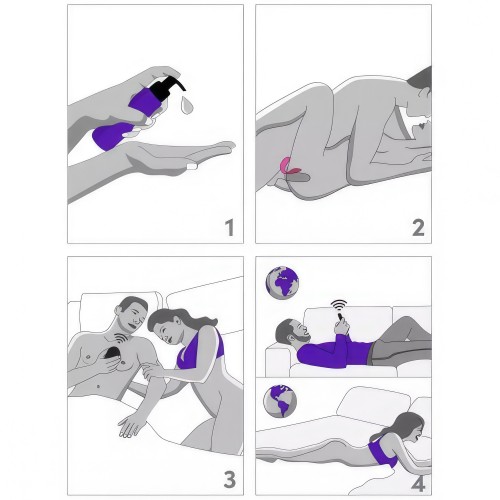 1

2

3

4