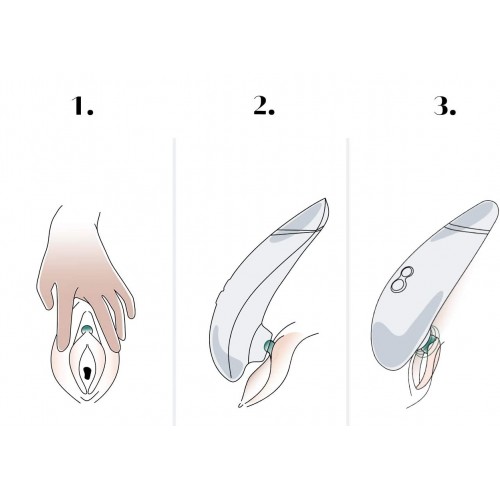 1.

2.

3.