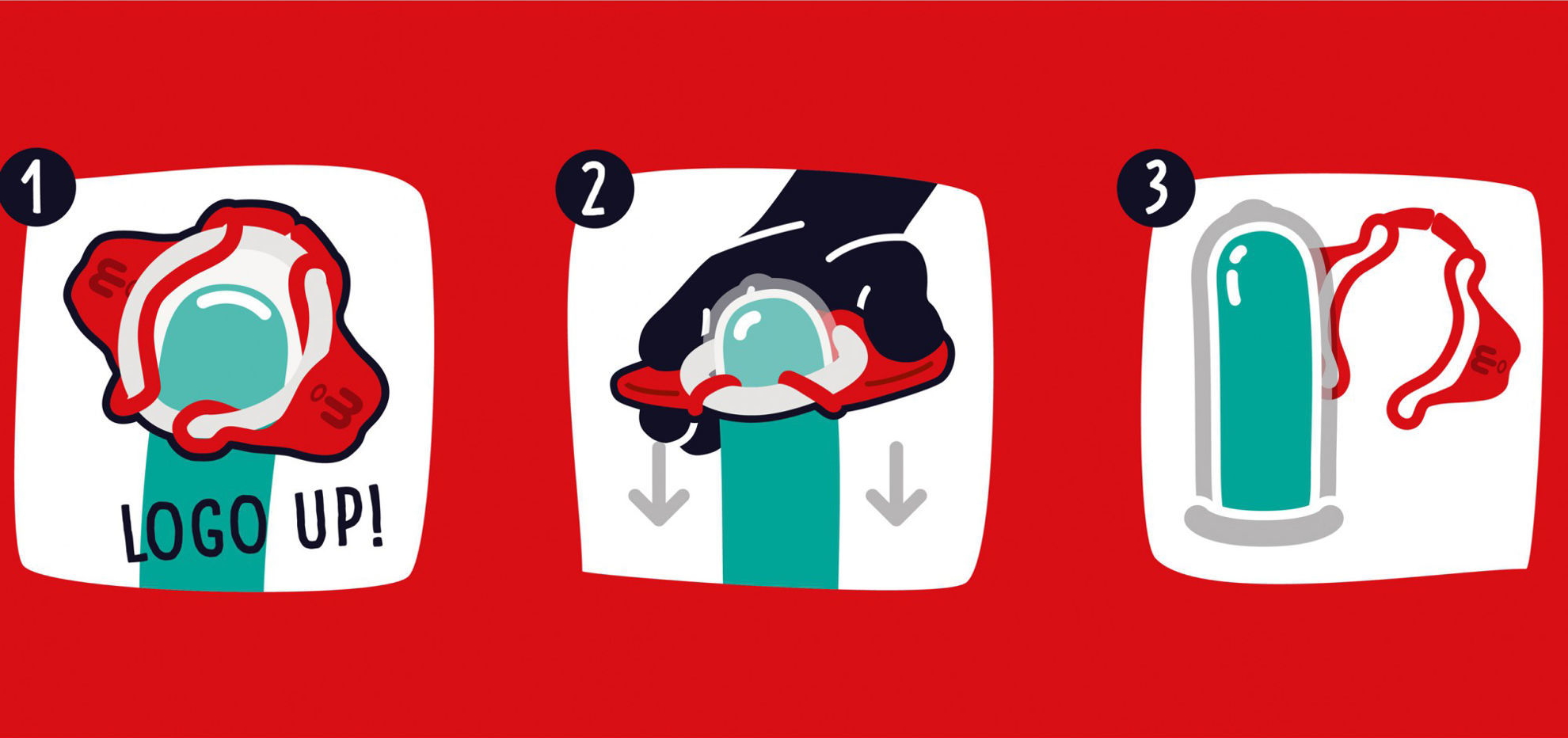 1

LOGO UP!

2

3