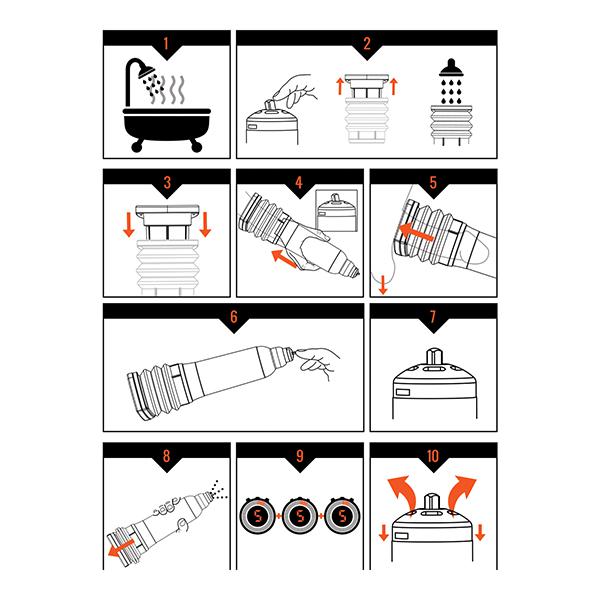 1

2

3

4

5

6

7

8

9

5 + 5 + 5

10