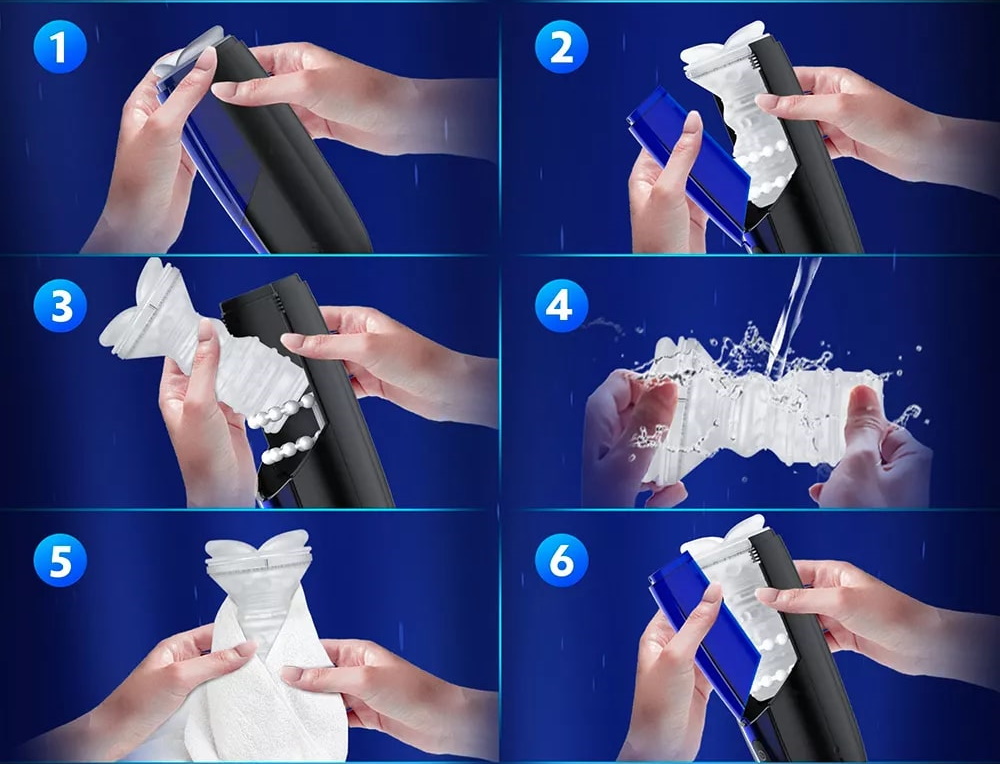 1

2

3

4

5

6